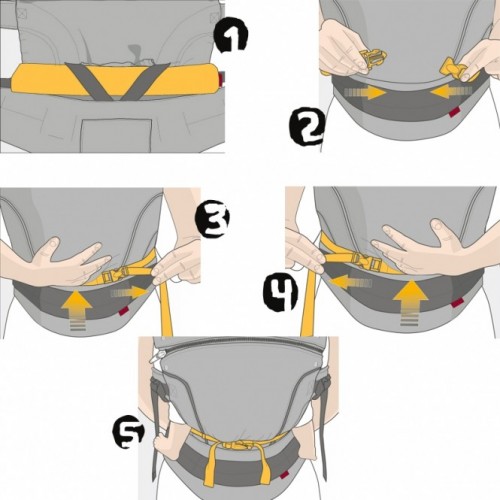 1
2
3
4
5